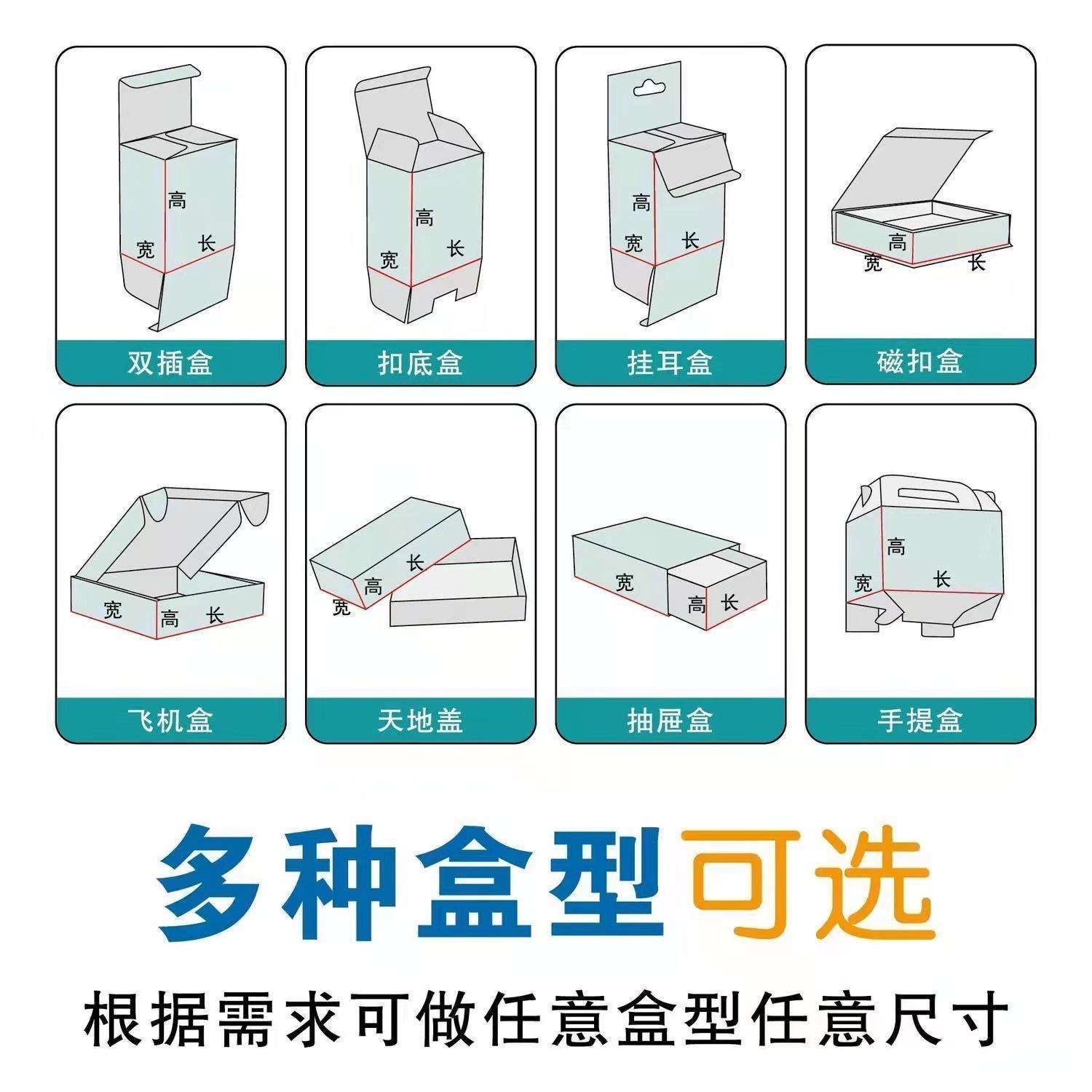 高
宽
长
双插盒

高
宽
长
扣底盒

高
宽
长
挂耳盒

高
宽
长
磁扣盒

宽
高
长
飞机盒

长
高
宽
天地盖

宽
高
长
抽屉盒

高
宽
长
手提盒

多种盒型可选

根据需求可做任意盒型任意尺寸